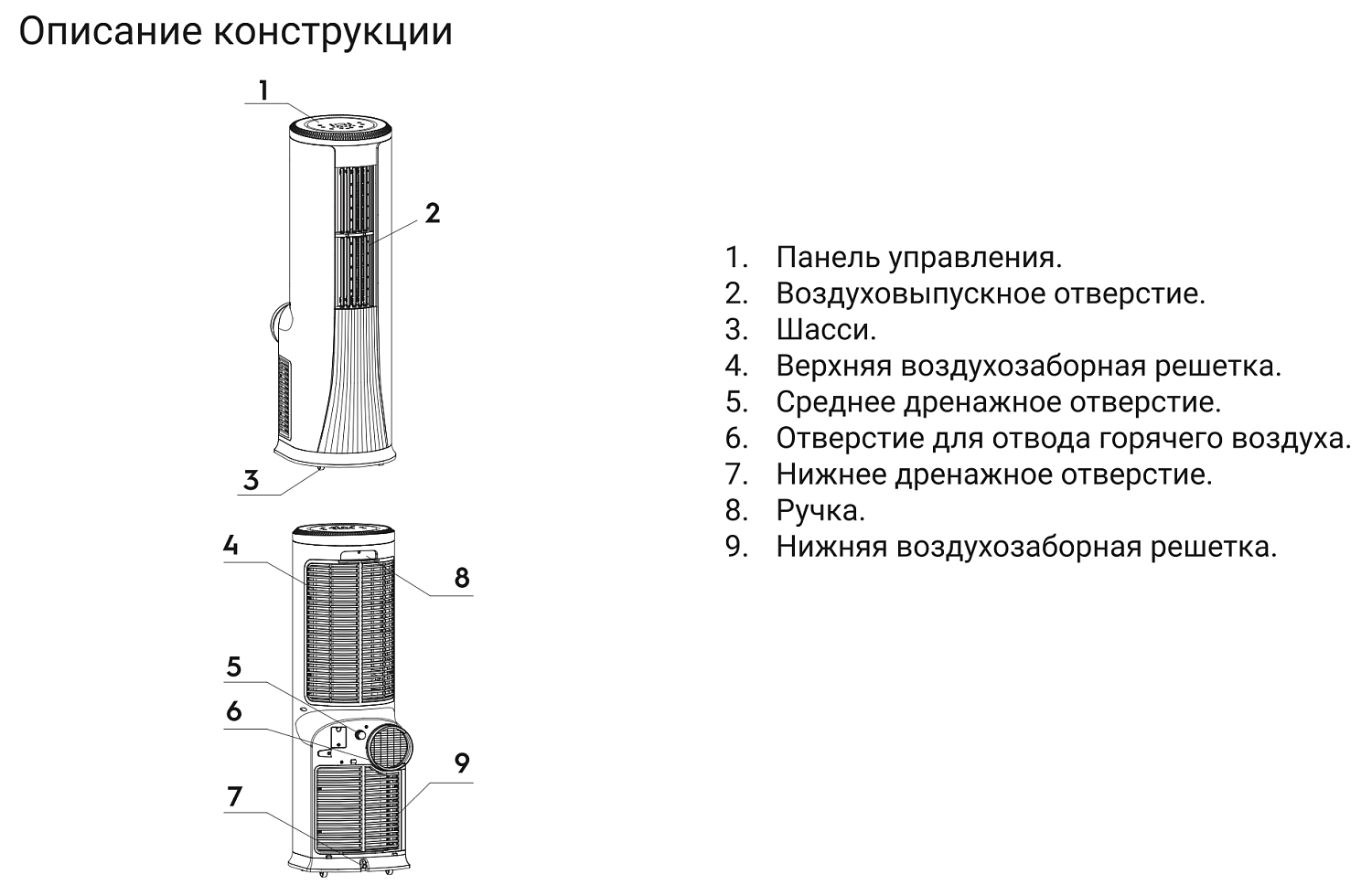 Описание конструкции

1

2

3

4

8

5

6

9

7

1. Панель управления.
2. Воздуховыпускное отверстие.
3. Шасси.
4. Верхняя воздухозаборная решетка.
5. Среднее дренажное отверстие.
6. Отверстие для отвода горячего воздуха.
7. Нижнее дренажное отверстие.
8. Ручка.
9. Нижняя воздухозаборная решетка.